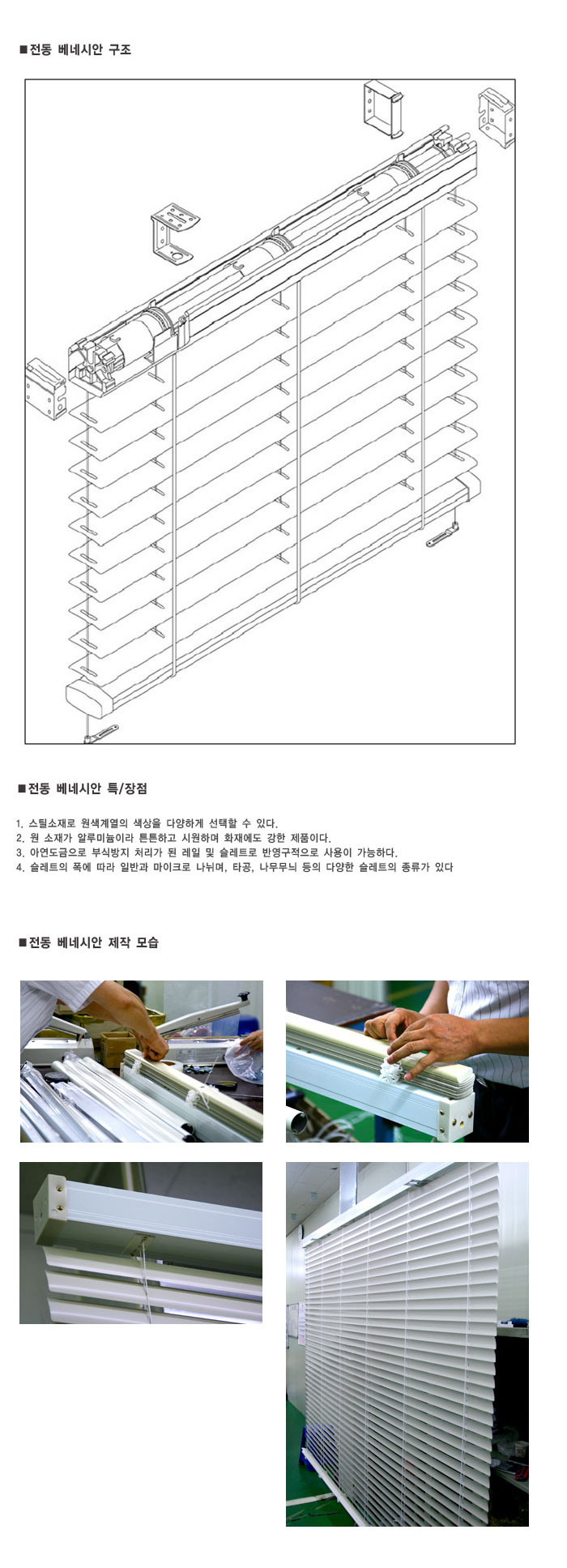 ■전동 베네시안 구조

■전동 베네시안 특/장점

1. 스틸소재로 원색계열의 색상을 다양하게 선택할 수 있다.
2. 원 소재가 알루미늄이라 튼튼하고 시원하며 화재에도 강한 제품이다.
3. 아연도금으로 부식방지 처리가 된 레일 및 슬레트로 반영구적으로 사용이 가능하다.
4. 슬레트의 폭에 따라 일반과 마이크로 나뉘며, 타공, 나무무늬 등의 다양한 슬레트의 종류가 있다

■전동 베네시안 제작 모습